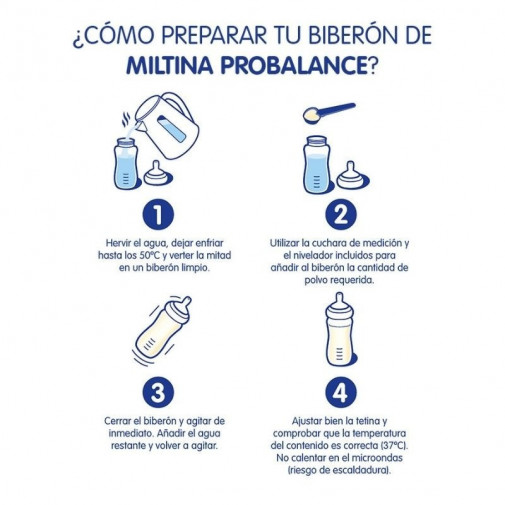 ¿CÓMO PREPARAR TU BIBERÓN DE MILTINA PROBALANCE?

1

Hervir el agua, dejar enfriar hasta los 50ºC y verter la mitad en un biberón limpio.

2

Utilizar la cuchara de medición y el nivelador incluidos para añadir al biberón la cantidad de polvo requerida.

3

Cerrar el biberón y agitar de inmediato. Añadir el agua restante y volver a agitar.

4

Ajustar bien la tetina y comprobar que la temperatura del contenido es correcta (37ºC). No calentar en el microondas (riesgo de escaldadura).